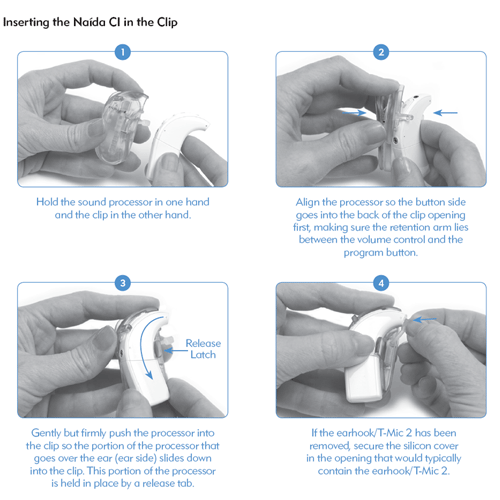 Inserting the Naída CI in the Clip

1

Hold the sound processor in one hand and the clip in the other hand.

2

Align the processor so the button side goes into the back of the clip opening first, making sure the retention arm lies between the volume control and the program button.

3

Release Latch

Gently but firmly push the processor into the clip so the portion of the processor that goes over the ear (ear side) slides down into the clip. This portion of the processor is held in place by a release tab.

4

If the earhook/T-Mic 2 has been removed, secure the silicon cover in the opening that would typically contain the earhook/T-Mic 2.